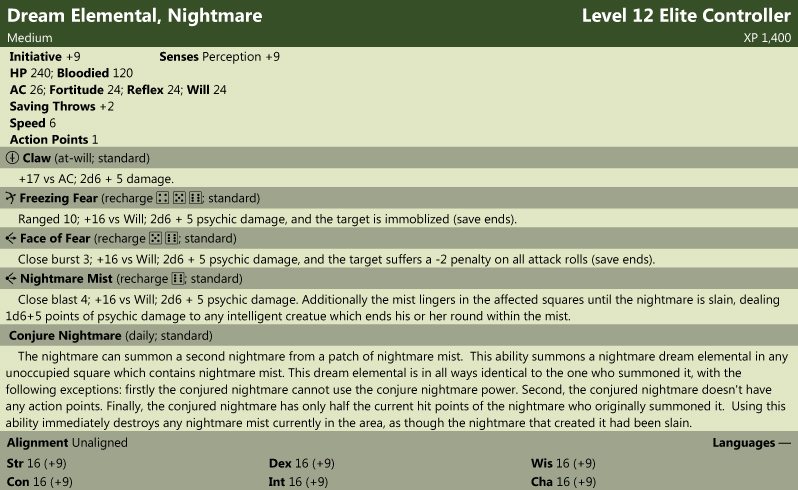 Dream Elemental, Nightmare
Level 12 Elite Controller
Medium
XP 1,400

Initiative +9 Senses Perception +9
HP 240; Bloodied 120
AC 26; Fortitude 24; Reflex 24; Will 24
Saving Throws +2
Speed 6
Action Points 1

Claw (at-will; standard)

+17 vs AC; 2d6 + 5 damage.

Freezing Fear (recharge ⚃ ⚄ ⚅; standard)

Ranged 10; +16 vs Will; 2d6 + 5 psychic damage, and the target is immoblized (save ends).

Face of Fear (recharge ⚄ ⚅; standard)

Close burst 3; +16 vs Will; 2d6 + 5 psychic damage, and the target suffers a -2 penalty on all attack rolls (save ends).

Nightmare Mist (recharge ⚅; standard)

Close blast 4; +16 vs Will; 2d6 + 5 psychic damage. Additionally the mist lingers in the affected squares until the nightmare is slain, dealing 1d6+5 points of psychic damage to any intelligent creatue which ends his or her round within the mist.

Conjure Nightmare (daily; standard)

The nightmare can summon a second nightmare from a patch of nightmare mist. This ability summons a nightmare dream elemental in any unoccupied square which contains nightmare mist. This dream elemental is in all ways identical to the one who summoned it, with the following exceptions: firstly the conjured nightmare cannot use the conjure nightmare power. Second, the conjured nightmare doesn't have any action points. Finally, the conjured nightmare has only half the current hit points of the nightmare who originally summoned it. Using this ability immediately destroys any nightmare mist currently in the area, as though the nightmare that created it had been slain.

Alignment Unaligned
Languages —
Str 16 (+9)
Con 16 (+9)
Dex 16 (+9)
Int 16 (+9)
Wis 16 (+9)
Cha 16 (+9)